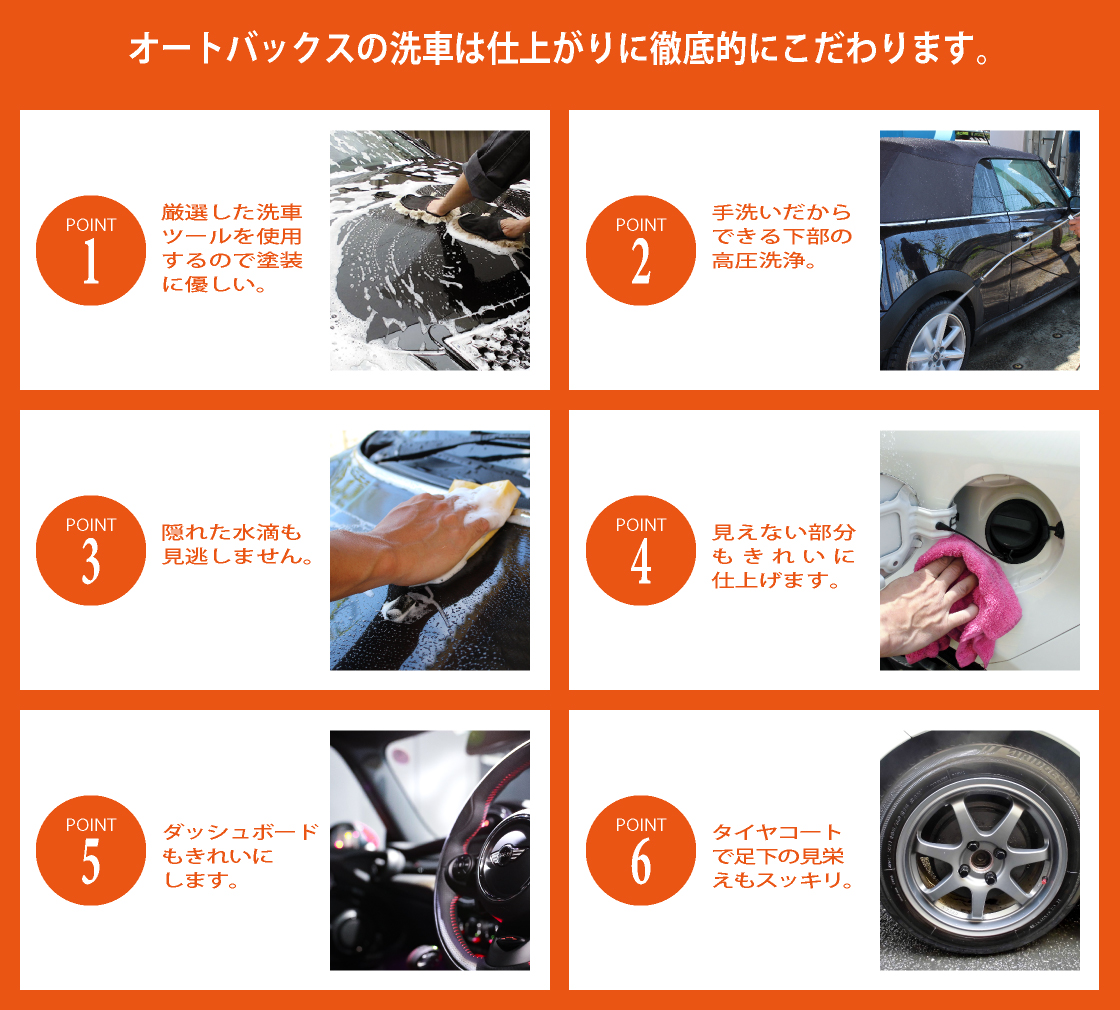 オートバックスの洗車は仕上がりに徹底的にこだわります。

POINT
1
厳選した洗車ツールを使用するので塗装に優しい。

POINT
2
手洗いだからできる下部の高圧洗浄。

POINT
3
隠れた水滴も見逃しません。

POINT
4
見えない部分もきれいに仕上げます。

POINT
5
ダッシュボードもきれいにします。

POINT
6
タイヤコートで足下の見栄えもスッキリ。